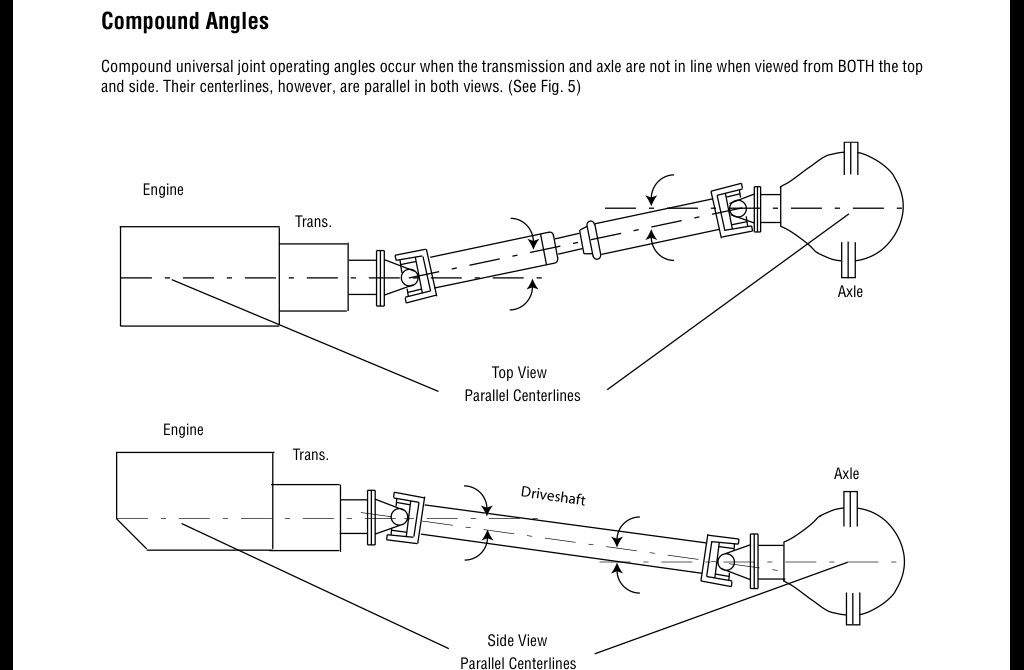 Compound Angles

Compound universal joint operating angles occur when the transmission and axle are not in line when viewed from BOTH the top and side. Their centerlines, however, are parallel in both views. (See Fig. 5)

Engine

Trans.

Axle

Top View
Parallel Centerlines

Engine

Trans.

Driveshaft

Axle

Side View
Parallel Centerlines